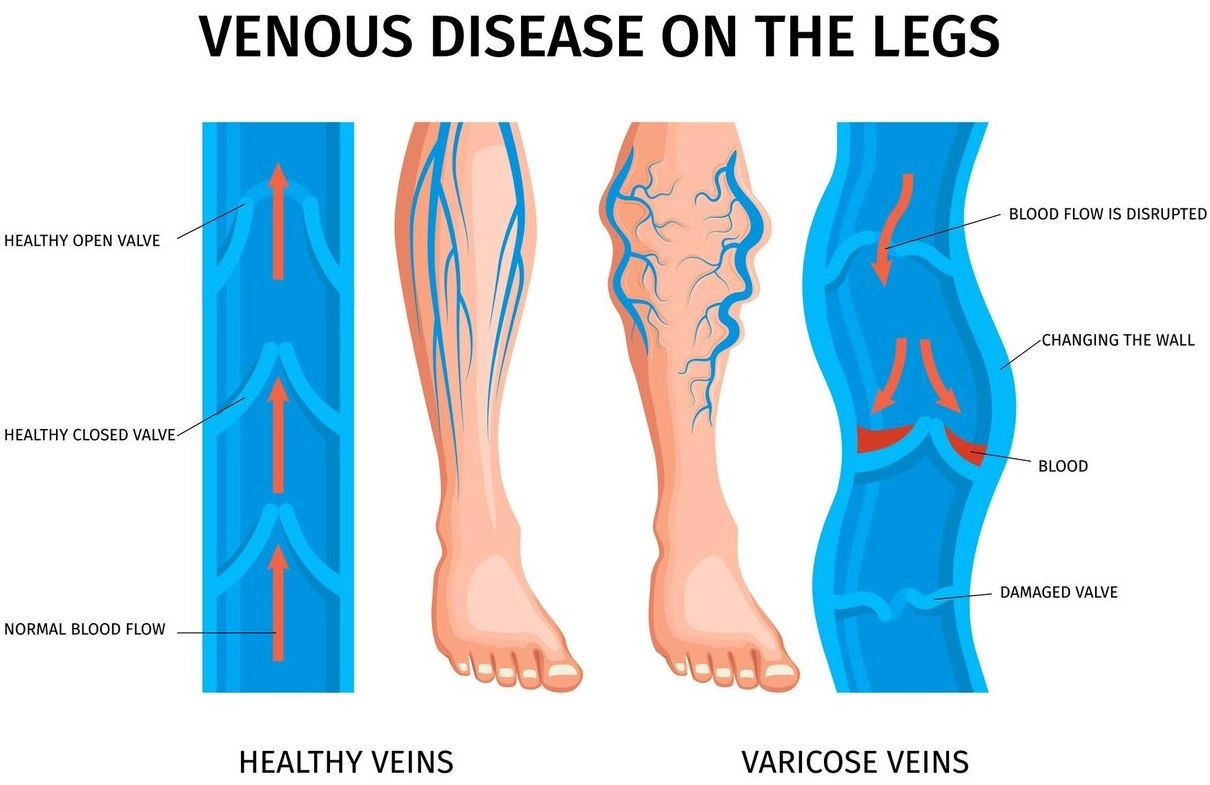 VENOUS DISEASE ON THE LEGS

HEALTHY OPEN VALVE

HEALTHY CLOSED VALVE

NORMAL BLOOD FLOW

BLOOD FLOW IS DISRUPTED

CHANGING THE WALL

BLOOD

DAMAGED VALVE

HEALTHY VEINS

VARICOSE VEINS